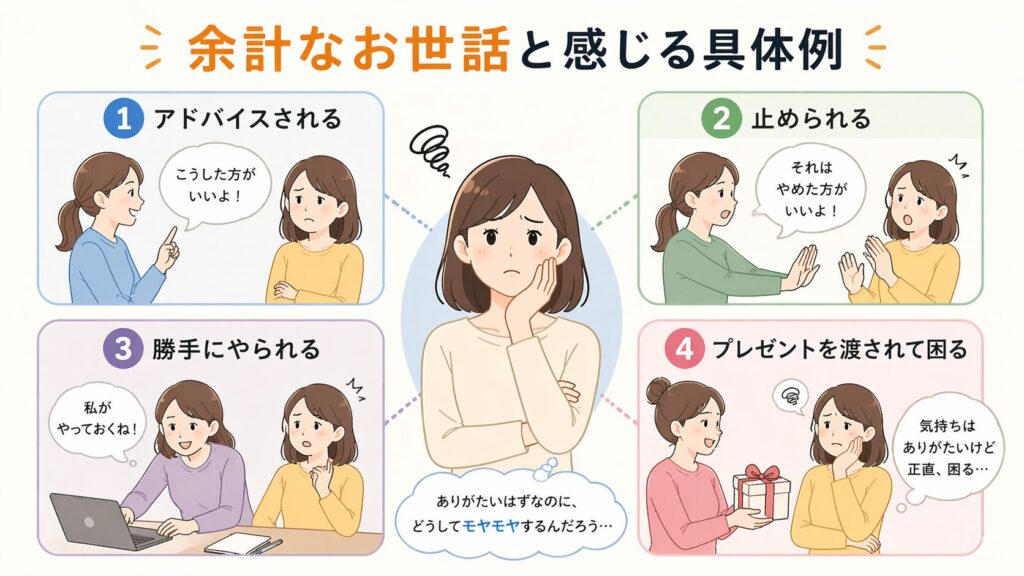 余計なお世話と感じる具体例

1 アドバイスされる

こうした方がいいよ！

2 止められる

それはやめた方がいいよ！

3 勝手にやられる

私がやっておくね！

4 プレゼントを渡されて困る

気持ちはありがたいけど正直、困る…

ありがたいはずなのに、どうしてモヤモヤするんだろう…