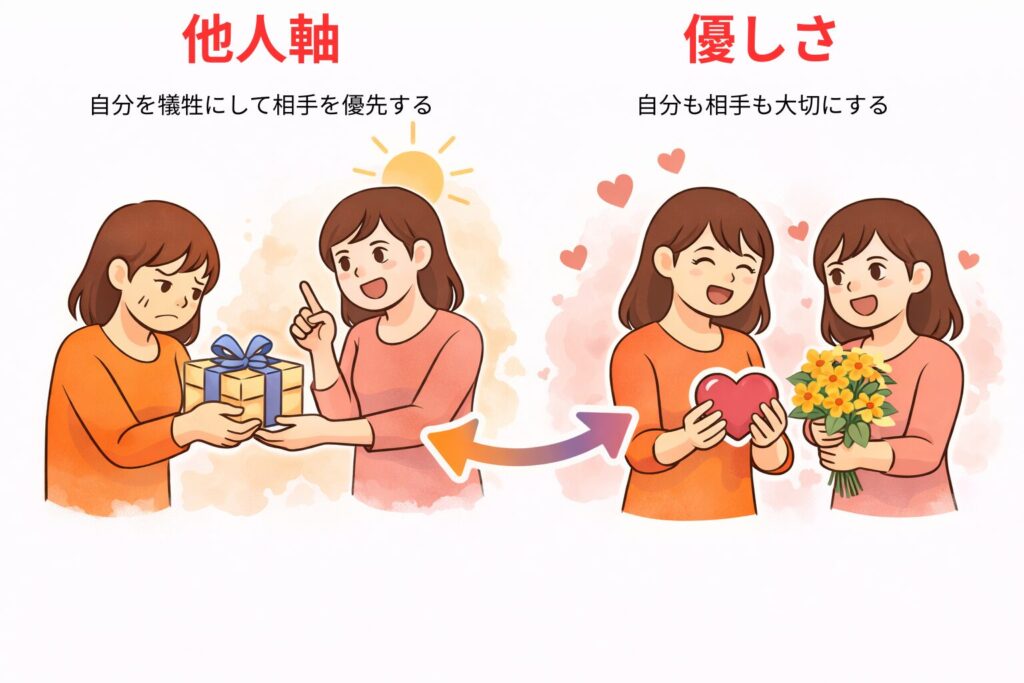 他人軸

自分を犠牲にして相手を優先する

優しさ

自分も相手も大切にする