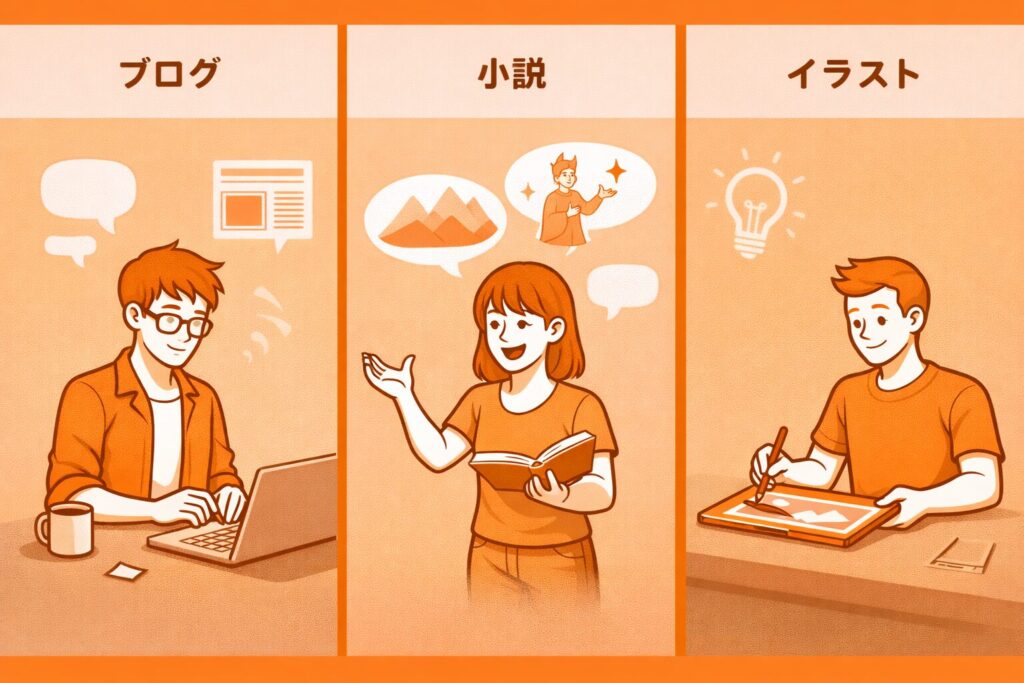 ブログ

小説

イラスト