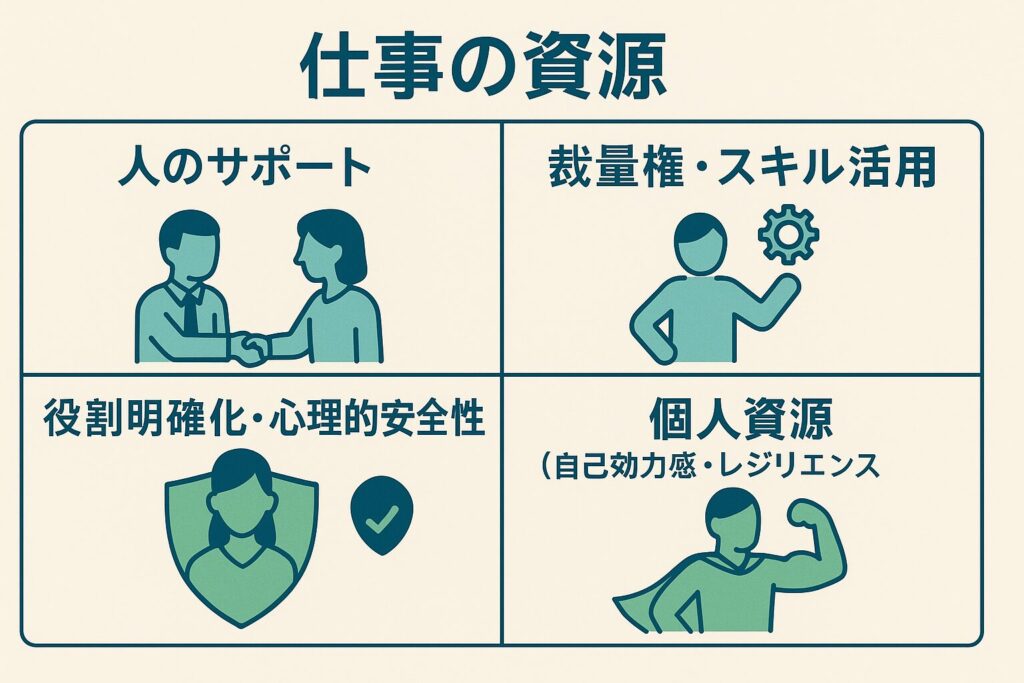 仕事の資源

人のサポート

裁量権・スキル活用

役割明確化・心理的安全性

個人資源
（自己効力感・レジリエンス