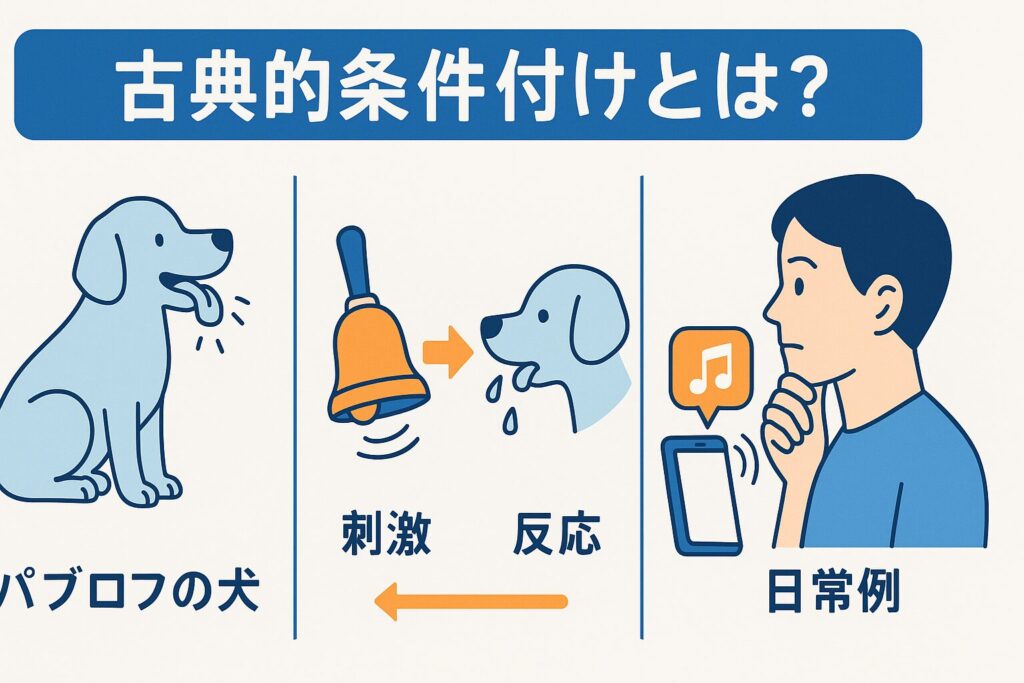 古典的条件付けとは?

パブロフの犬

刺激　反応

日常例