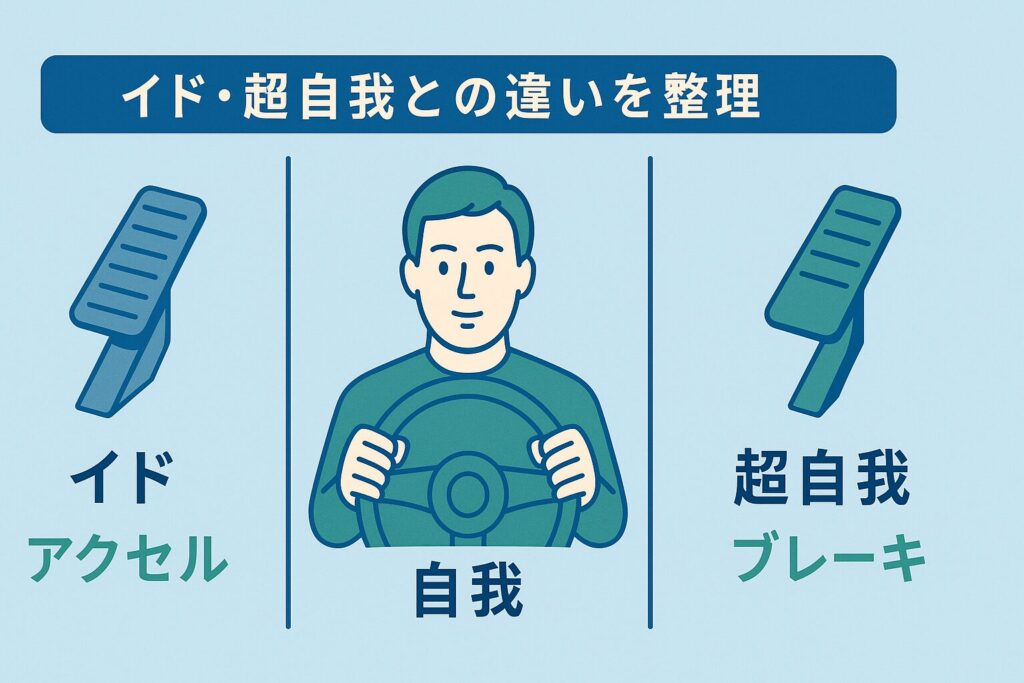 イド・超自我との違いを整理

イド
アクセル

自我

超自我
ブレーキ